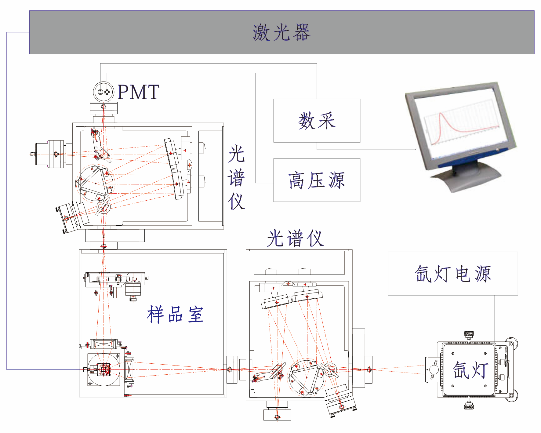 激光器

PMT

数采

高压源

光谱仪

光谱仪

氙灯电源

样品室

氙灯