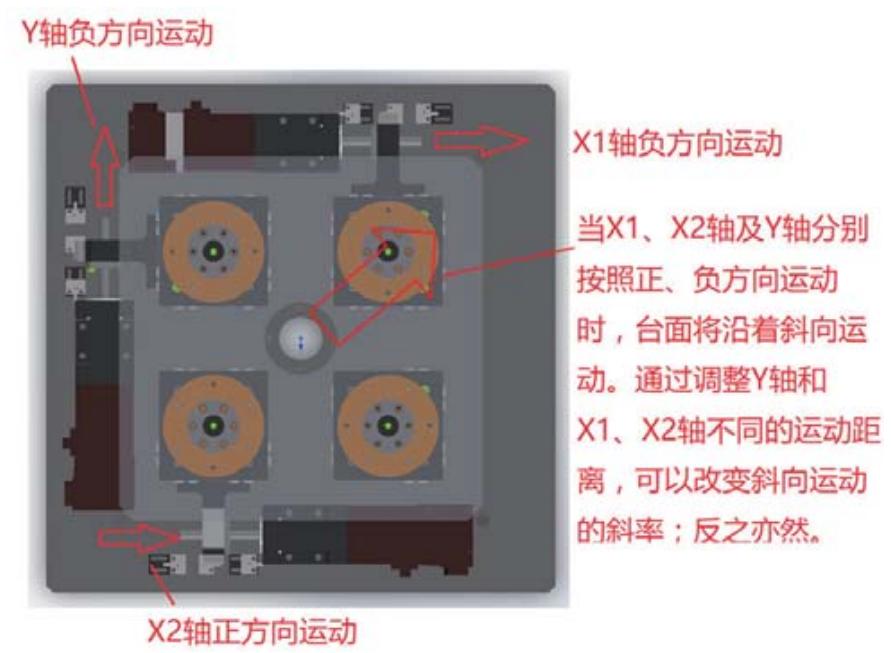 Y轴负方向运动

X1轴负方向运动

当X1、X2轴及Y轴分别按照正、负方向运动时，台面将沿着斜向运动。通过调整Y轴和X1、X2轴不同的运动距离，可以改变斜向运动的斜率；反之亦然。

X2轴正方向运动