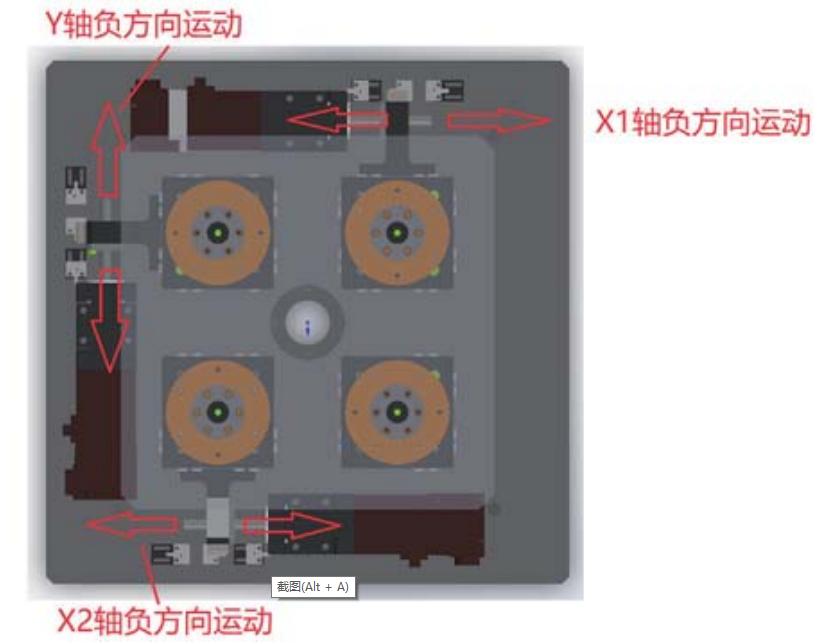 Y轴负方向运动

X1轴负方向运动

截图(Alt + A)

X2轴负方向运动