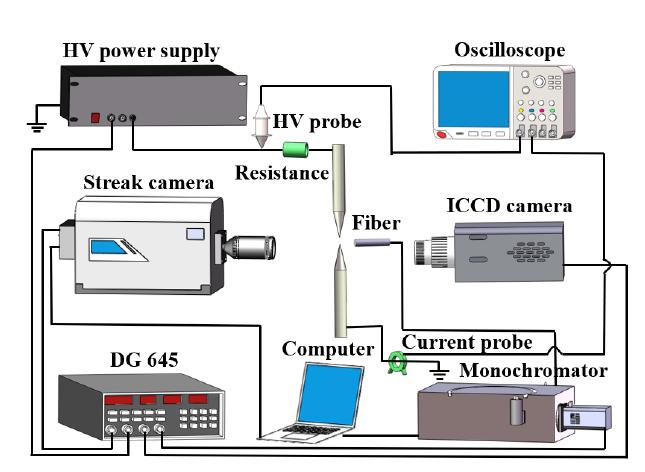 HV power supply
Oscilloscope
HV probe
Resistance
Streak camera
Fiber
ICCD camera
Computer
Current probe
DG 645
Monochromator