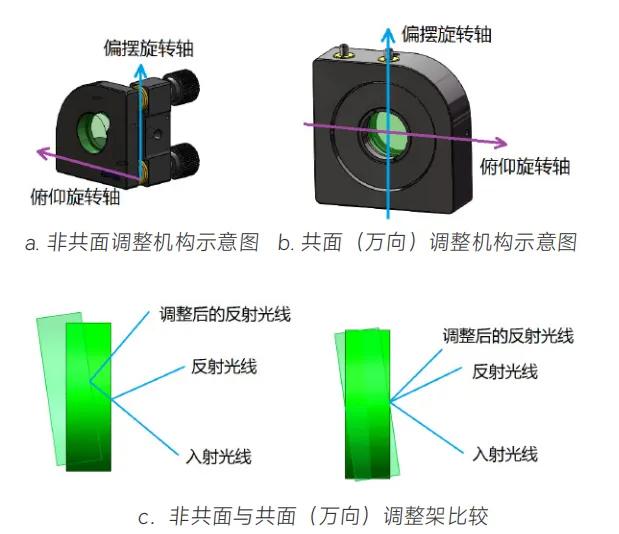 偏摆旋转轴

俯仰旋转轴

偏摆旋转轴

俯仰旋转轴

a. 非共面调整机构示意图　b. 共面（万向）调整机构示意图

调整后的反射光线

反射光线

入射光线

调整后的反射光线

反射光线

入射光线

c. 非共面与共面（万向）调整架比较