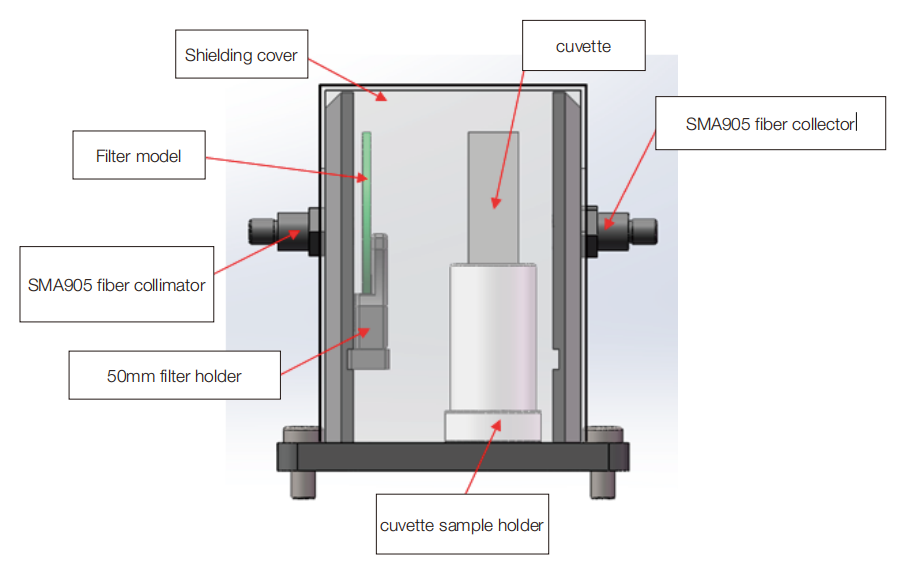 Shielding cover

cuvette

SMA905 fiber collector

Filter model

SMA905 fiber collimator

50mm filter holder

cuvette sample holder